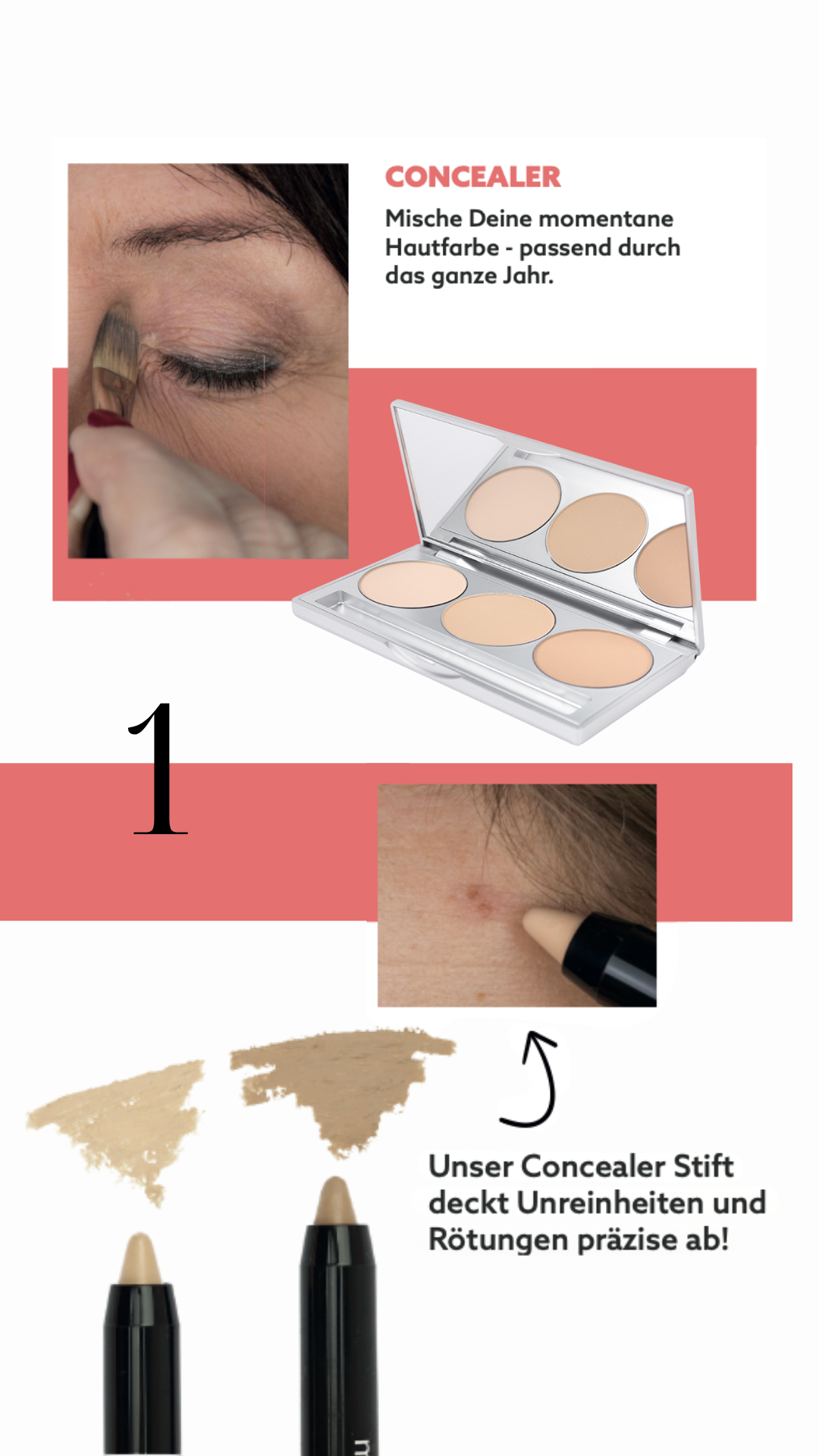 CONCEALER

Mische Deine momentane Hautfarbe - passend durch das ganze Jahr.

1

Unser Concealer Stift deckt Unreinheiten und Rötungen präzise ab!