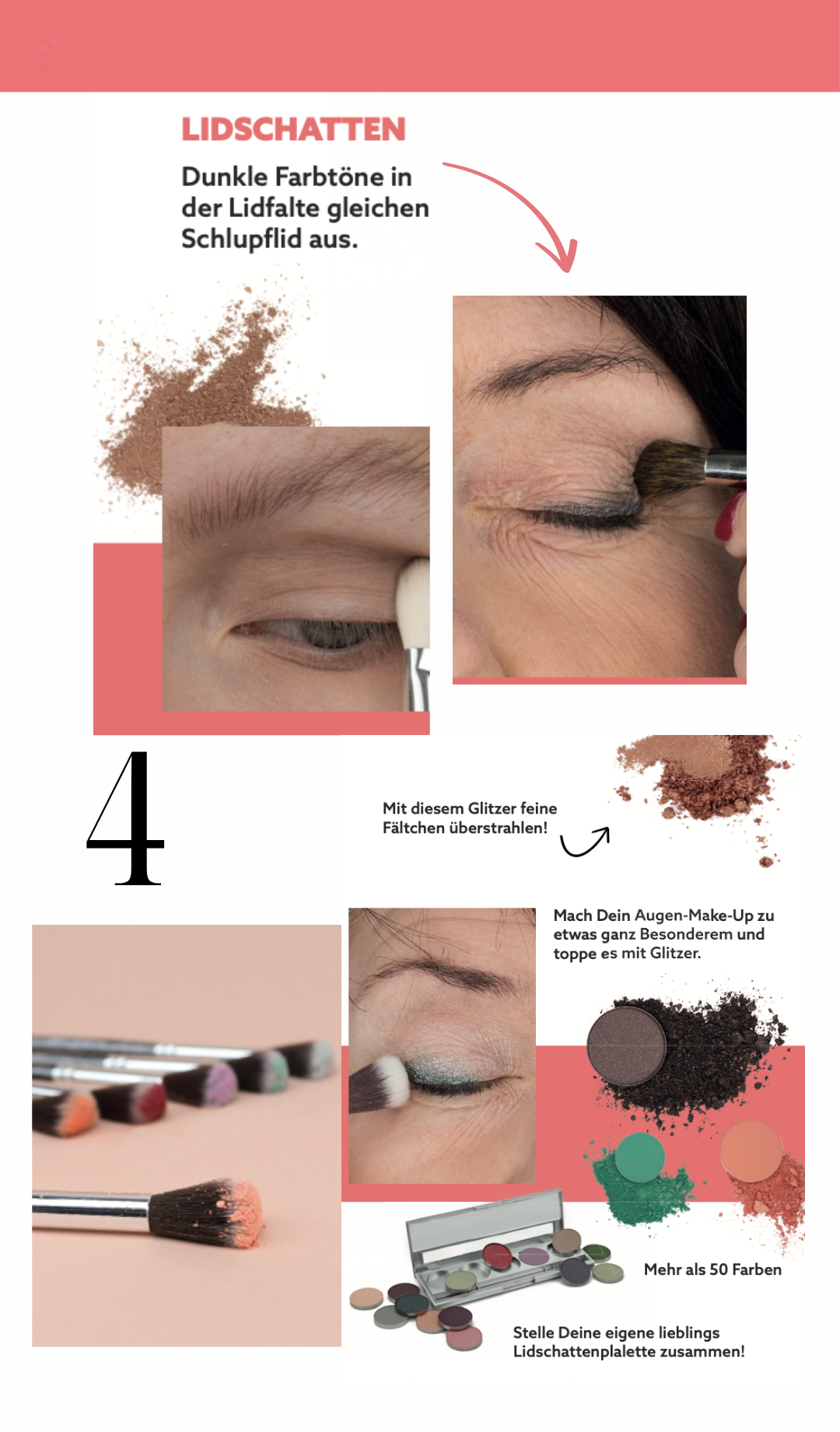 LIDSCHATTEN

Dunkle Farbtöne in der Lidfalte gleichen Schlupflid aus.

4

Mit diesem Glitzer feine Fältchen überstrahlen!

Mach Dein Augen-Make-Up zu etwas ganz Besonderem und toppe es mit Glitzer.

Mehr als 50 Farben

Stelle Deine eigene lieblings Lidschattenplalette zusammen!